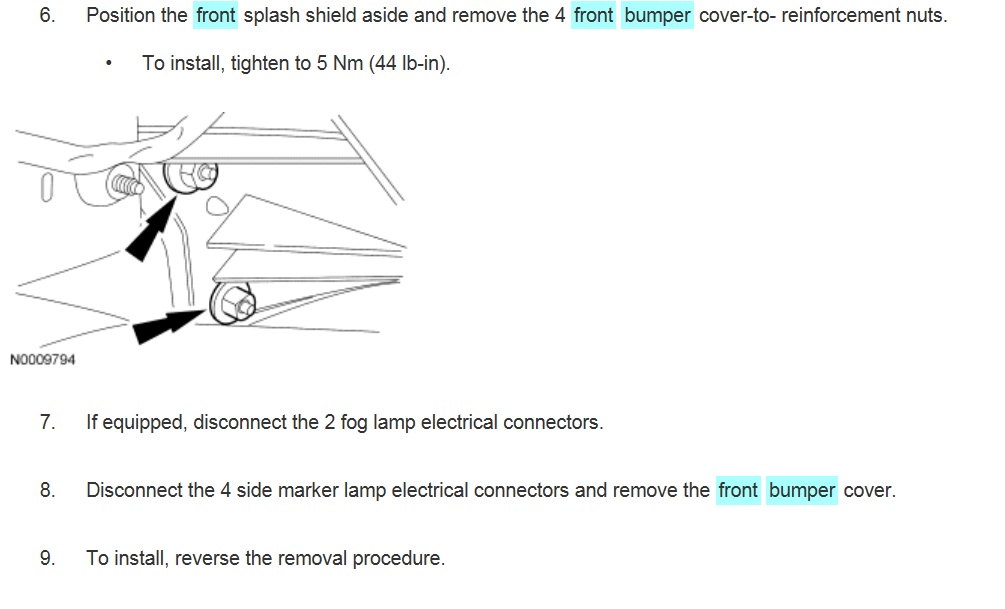 6. Position the front splash shield aside and remove the 4 front bumper cover-to- reinforcement nuts.

• To install, tighten to 5 Nm (44 lb-in).

N0009794

7. If equipped, disconnect the 2 fog lamp electrical connectors.

8. Disconnect the 4 side marker lamp electrical connectors and remove the front bumper cover.

9. To install, reverse the removal procedure.