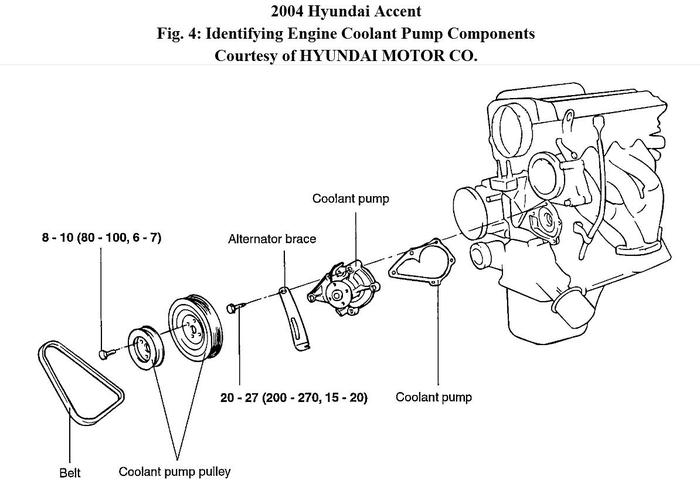 2004 Hyundai Accent
Fig. 4: Identifying Engine Coolant Pump Components
Courtesy of HYUNDAI MOTOR CO.

Coolant pump

8 - 10 (80 - 100, 6 - 7)

Alternator brace

20 - 27 (200 - 270, 15 - 20)

Coolant pump

Belt

Coolant pump pulley