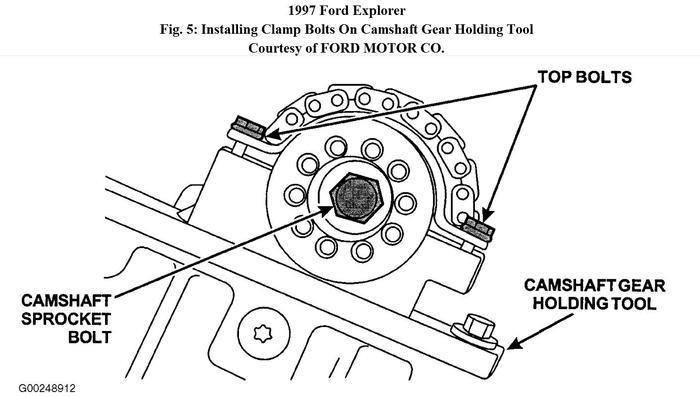 1997 Ford Explorer
Fig. 5: Installing Clamp Bolts On Camshaft Gear Holding Tool
Courtesy of FORD MOTOR CO.

TOP BOLTS

CAMSHAFT SPROCKET BOLT

CAMSHAFT GEAR HOLDING TOOL

G00248912