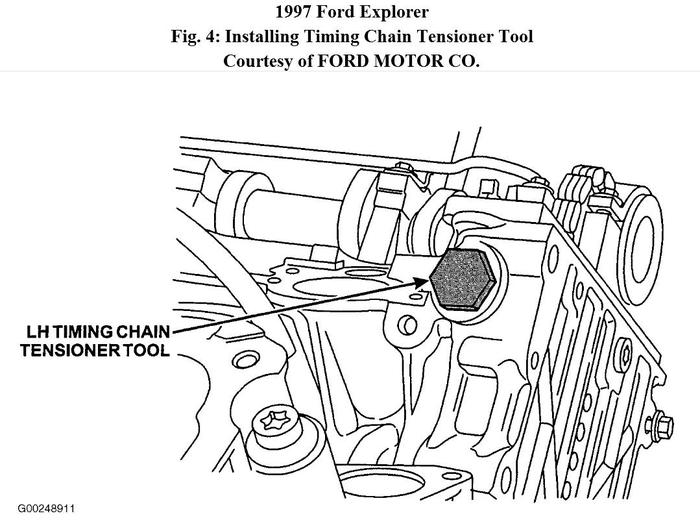 1997 Ford Explorer
Fig. 4: Installing Timing Chain Tensioner Tool
Courtesy of FORD MOTOR CO.

LH TIMING CHAIN TENSIONER TOOL

G00248911