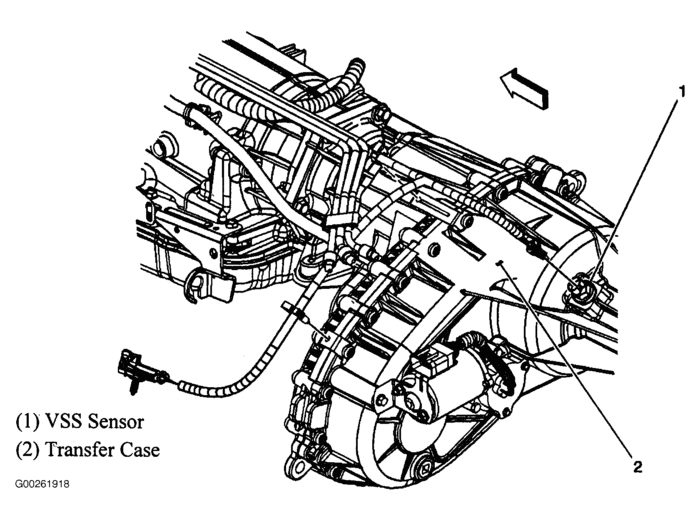 1

2

(1) VSS Sensor
(2) Transfer Case

G00261918