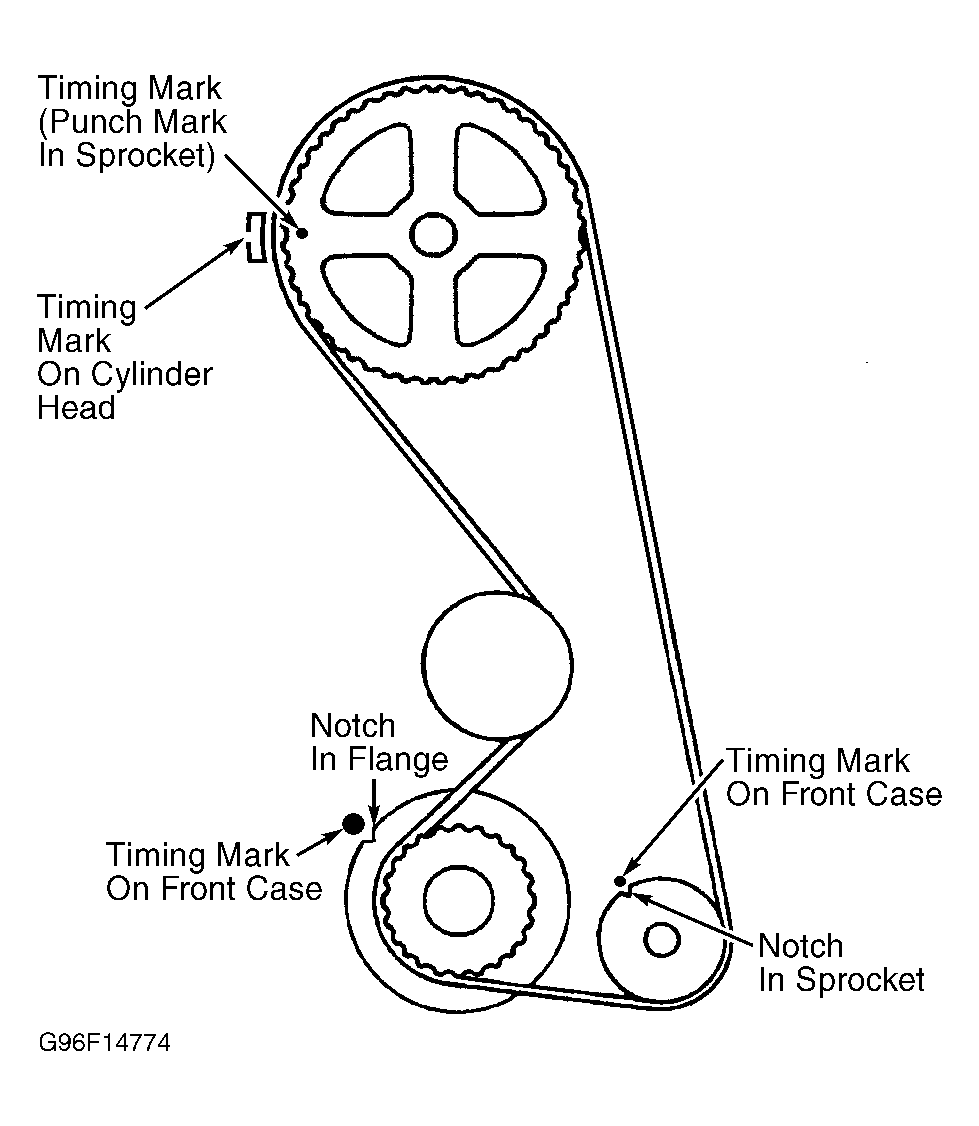 Timing Mark (Punch Mark In Sprocket)

Timing Mark On Cylinder Head

Notch In Flange

Timing Mark On Front Case

Timing Mark On Front Case

Notch In Sprocket

G96F14774