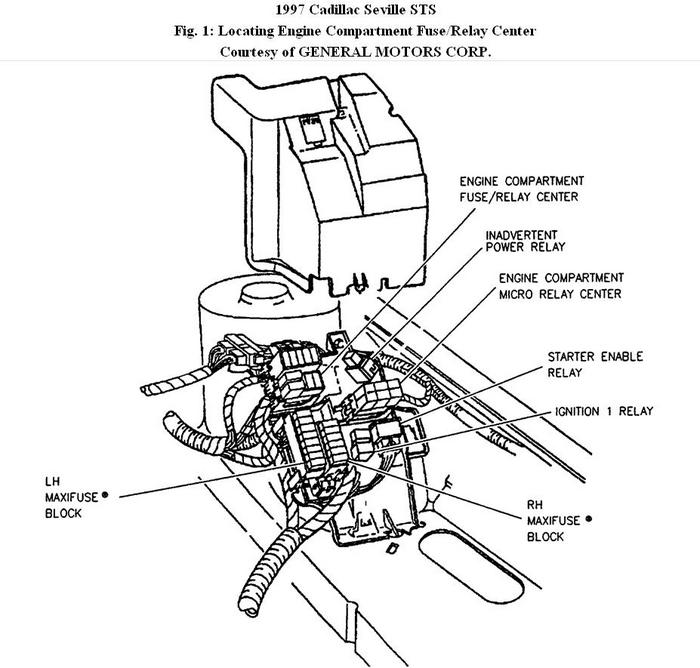 1997 Cadillac Seville STS
Fig. 1: Locating Engine Compartment Fuse/Relay Center
Courtesy of GENERAL MOTORS CORP.

ENGINE COMPARTMENT FUSE/RELAY CENTER

INADVERTENT POWER RELAY

ENGINE COMPARTMENT MICRO RELAY CENTER

STARTER ENABLE RELAY

IGNITION 1 RELAY

LH MAXIFUSE ● BLOCK

RH MAXIFUSE ● BLOCK