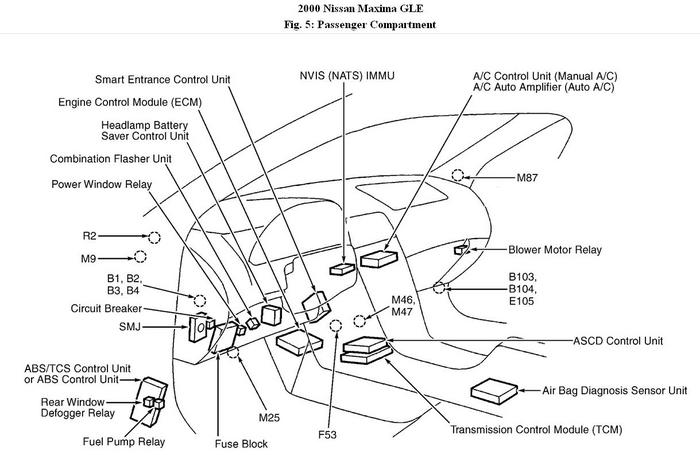 2000 Nissan Maxima GLE
Fig. 5: Passenger Compartment

Smart Entrance Control Unit
Engine Control Module (ECM)
Headlamp Battery Saver Control Unit
Combination Flasher Unit
Power Window Relay
R2
M9
B1, B2, B3, B4
Circuit Breaker
SMJ
ABS/TCS Control Unit or ABS Control Unit
Rear Window Defogger Relay
Fuel Pump Relay
Fuse Block
M25
F53
NVIS (NATS) IMMU
A/C Control Unit (Manual A/C)
A/C Auto Amplifier (Auto A/C)
M87
Blower Motor Relay
B103, B104, E105
M46, M47
ASCD Control Unit
Air Bag Diagnosis Sensor Unit
Transmission Control Module (TCM)