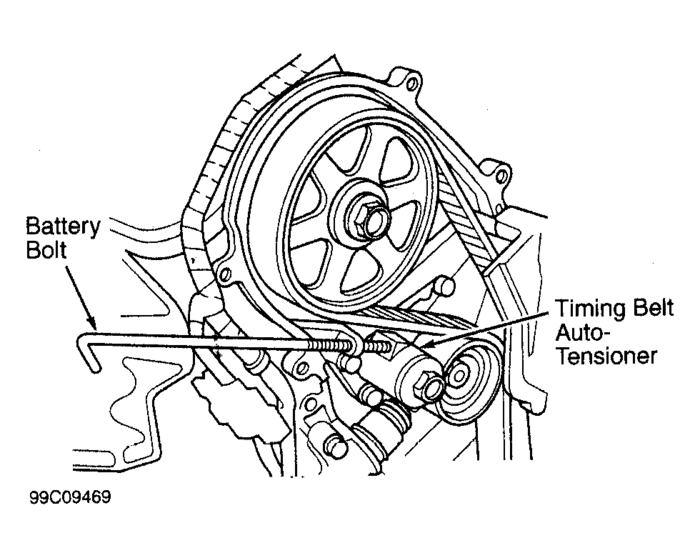 Battery Bolt

Timing Belt Auto-Tensioner

99C09469