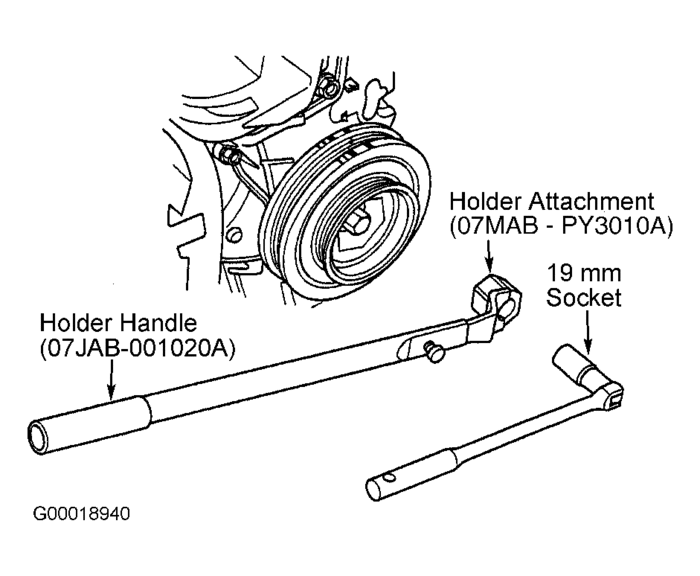 Holder Attachment
(07MAB - PY3010A)

19 mm
Socket

Holder Handle
(07JAB-001020A)

G00018940