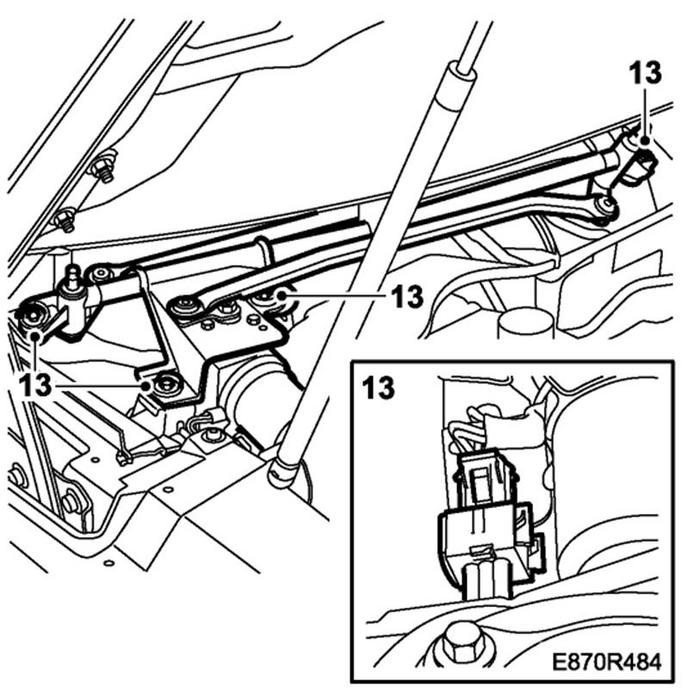 13

13

13

13

E870R484