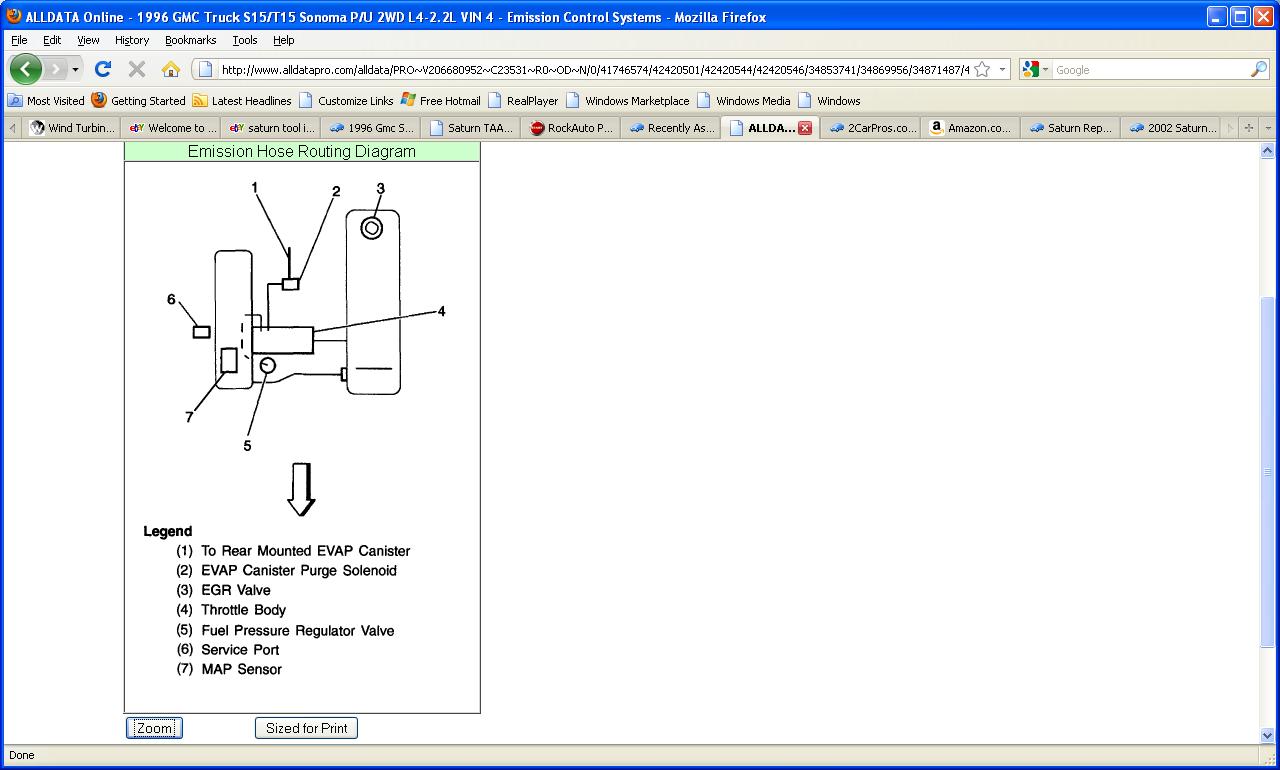 ALLDATA Online - 1996 GMC Truck S15/T15 Sonoma P/U 2WD L4-2.2L VIN 4 - Emission Control Systems - Mozilla Firefox

File Edit View History Bookmarks Tools Help

http://www.alldatapro.com/alldata/PRO~V206680952~C23531~R0~OD~N/0/41746574/42420501/42420544/42420546/34853741/34869956/34871487/4

Google

Most Visited Getting Started Latest Headlines Customize Links Free Hotmail RealPlayer Windows Marketplace Windows Media Windows

Wind Turbin... Welcome to ... saturn tool i... 1996 Gmc S... Saturn TAA... RockAuto P... Recently As... ALLDA... 2CarPros.co... Amazon.co... Saturn Rep... 2002 Saturn...

Emission Hose Routing Diagram

1
2
3
4
5
6
7

Legend
(1) To Rear Mounted EVAP Canister
(2) EVAP Canister Purge Solenoid
(3) EGR Valve
(4) Throttle Body
(5) Fuel Pressure Regulator Valve
(6) Service Port
(7) MAP Sensor

Zoom
Sized for Print

Done