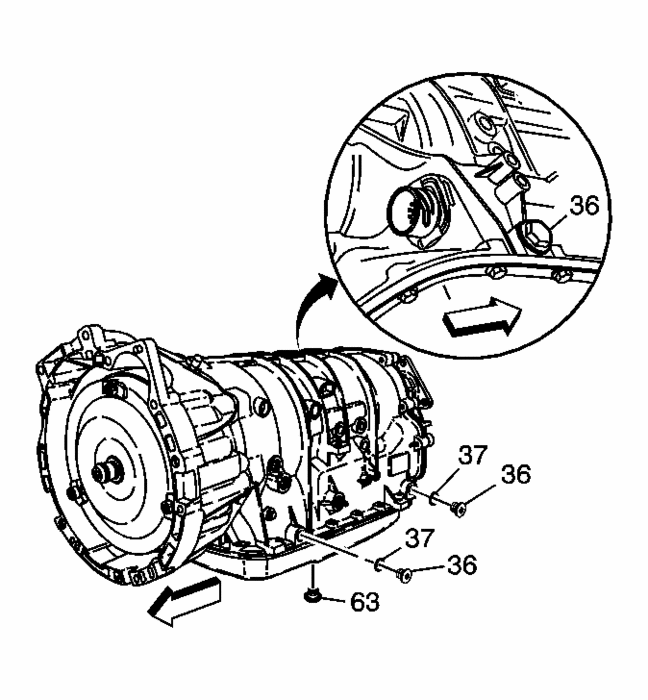 36

37
36

37
36

63