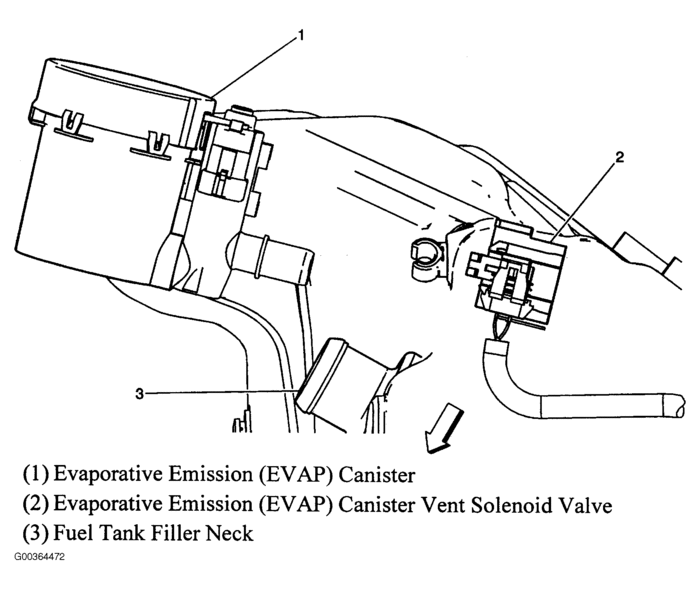 1

2

3

(1) Evaporative Emission (EVAP) Canister
(2) Evaporative Emission (EVAP) Canister Vent Solenoid Valve
(3) Fuel Tank Filler Neck

G00364472