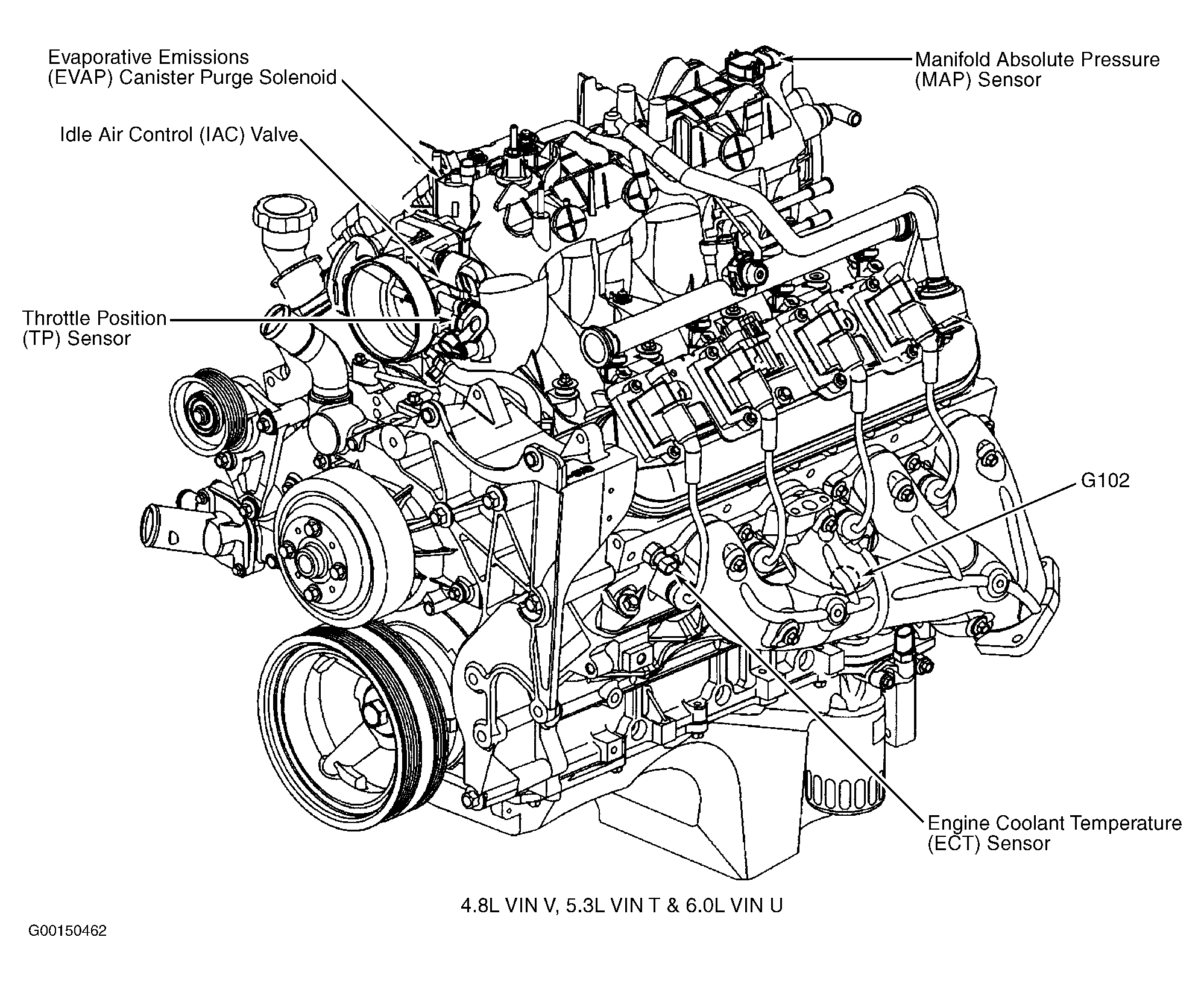 Evaporative Emissions (EVAP) Canister Purge Solenoid

Manifold Absolute Pressure (MAP) Sensor

Idle Air Control (IAC) Valve

Throttle Position (TP) Sensor

G102

Engine Coolant Temperature (ECT) Sensor

4.8L VIN V, 5.3L VIN T & 6.0L VIN U

G00150462