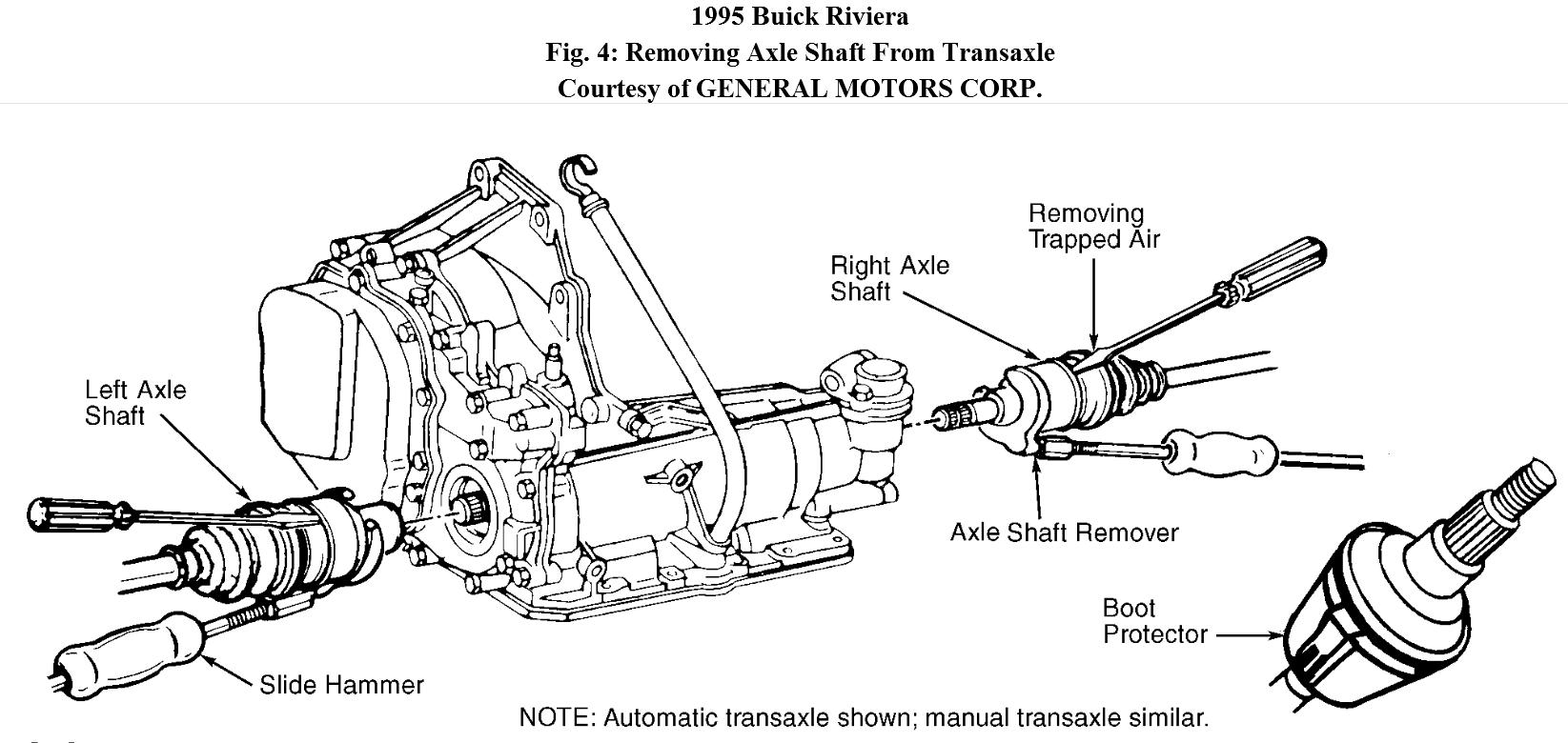 1995 Buick Riviera
Fig. 4: Removing Axle Shaft From Transaxle
Courtesy of GENERAL MOTORS CORP.

Removing Trapped Air

Right Axle Shaft

Left Axle Shaft

Axle Shaft Remover

Boot Protector

Slide Hammer

NOTE: Automatic transaxle shown; manual transaxle similar.