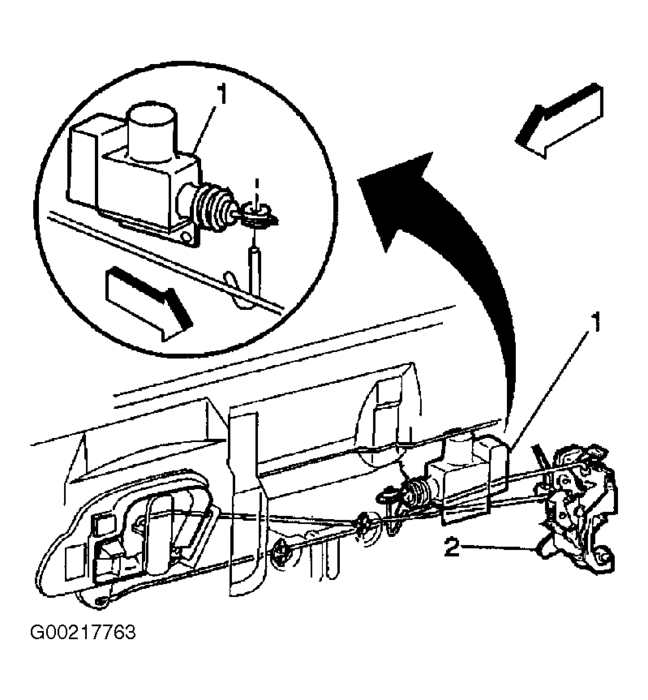 1
1
2
G00217763