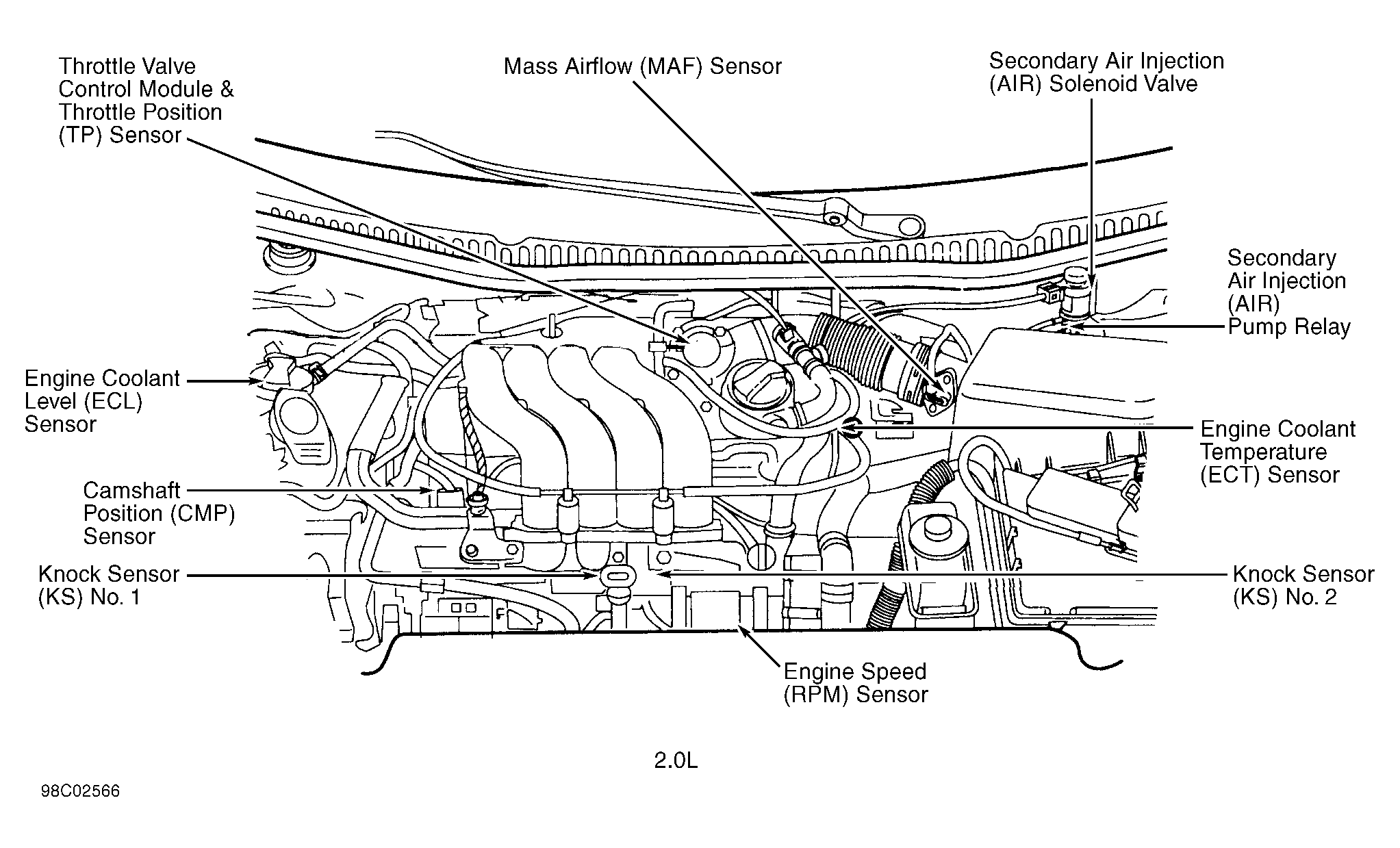 Throttle Valve Control Module & Throttle Position (TP) Sensor

Mass Airflow (MAF) Sensor

Secondary Air Injection (AIR) Solenoid Valve

Secondary Air Injection (AIR) Pump Relay

Engine Coolant Level (ECL) Sensor

Engine Coolant Temperature (ECT) Sensor

Camshaft Position (CMP) Sensor

Knock Sensor (KS) No. 1

Knock Sensor (KS) No. 2

Engine Speed (RPM) Sensor

2.0L

98C02566