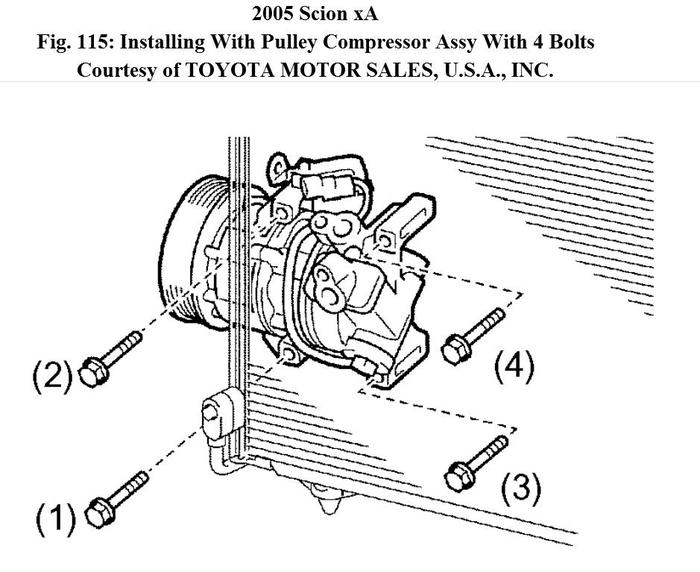 2005 Scion xA
Fig. 115: Installing With Pulley Compressor Assy With 4 Bolts
Courtesy of TOYOTA MOTOR SALES, U.S.A., INC.

(2)
(4)
(1)
(3)