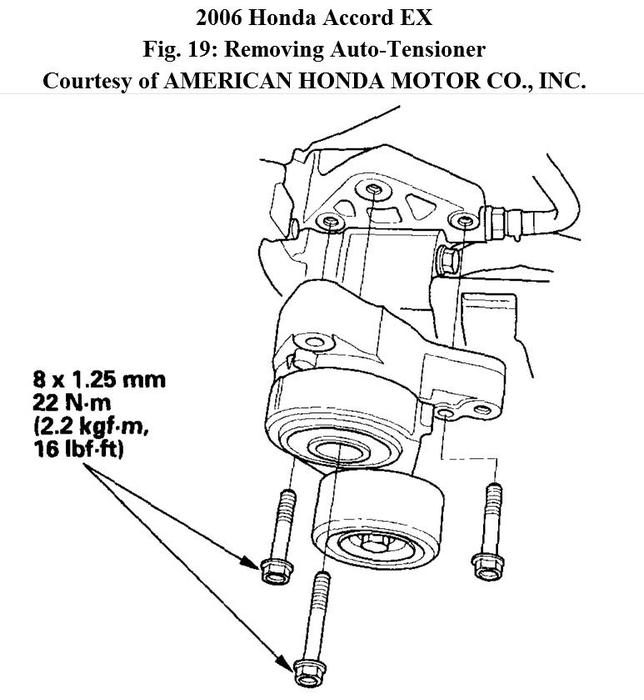 2006 Honda Accord EX
Fig. 19: Removing Auto-Tensioner
Courtesy of AMERICAN HONDA MOTOR CO., INC.

8 x 1.25 mm
22 N·m
(2.2 kgf·m,
16 lbf·ft)