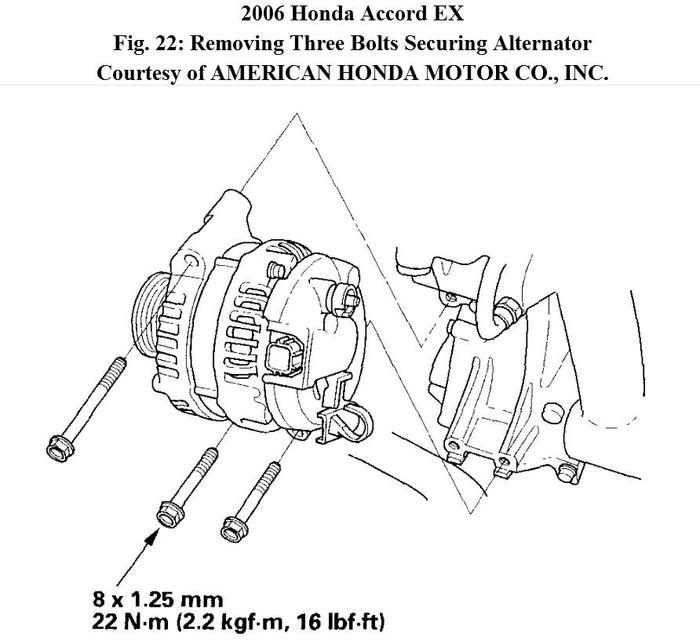 2006 Honda Accord EX
Fig. 22: Removing Three Bolts Securing Alternator
Courtesy of AMERICAN HONDA MOTOR CO., INC.

8 x 1.25 mm
22 N·m (2.2 kgf·m, 16 lbf·ft)