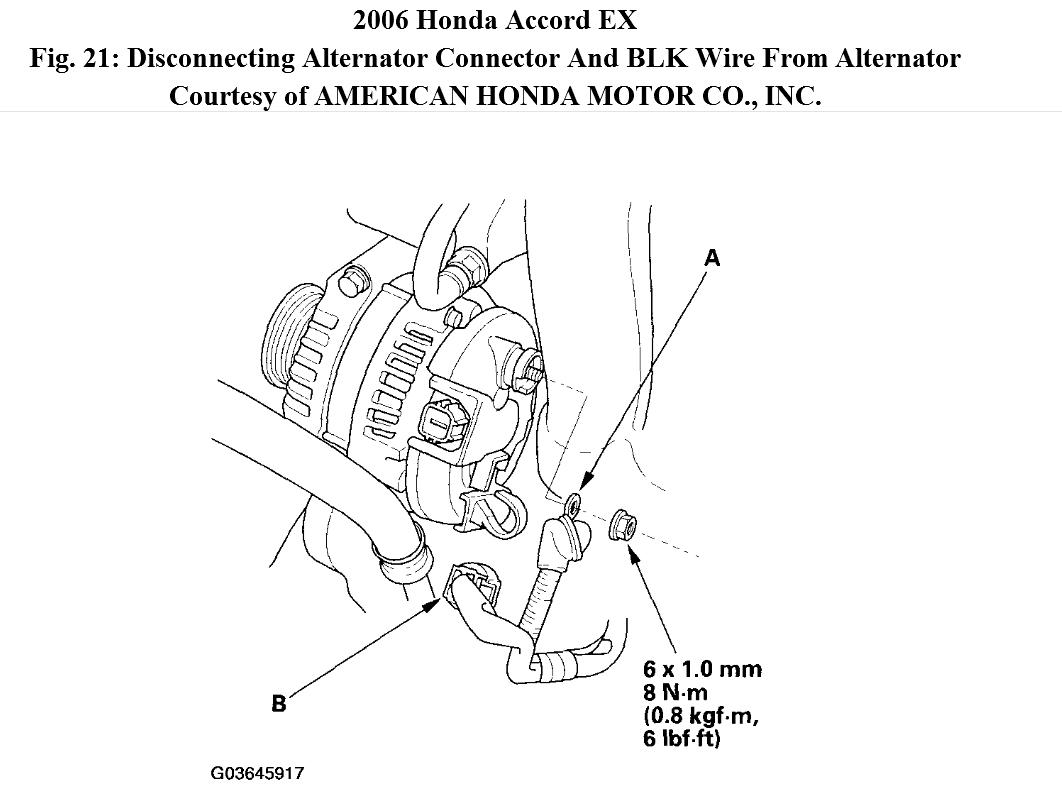 2006 Honda Accord EX
Fig. 21: Disconnecting Alternator Connector And BLK Wire From Alternator
Courtesy of AMERICAN HONDA MOTOR CO., INC.

A

B

6 x 1.0 mm
8 N·m
(0.8 kgf·m,
6 lbf·ft)

G03645917