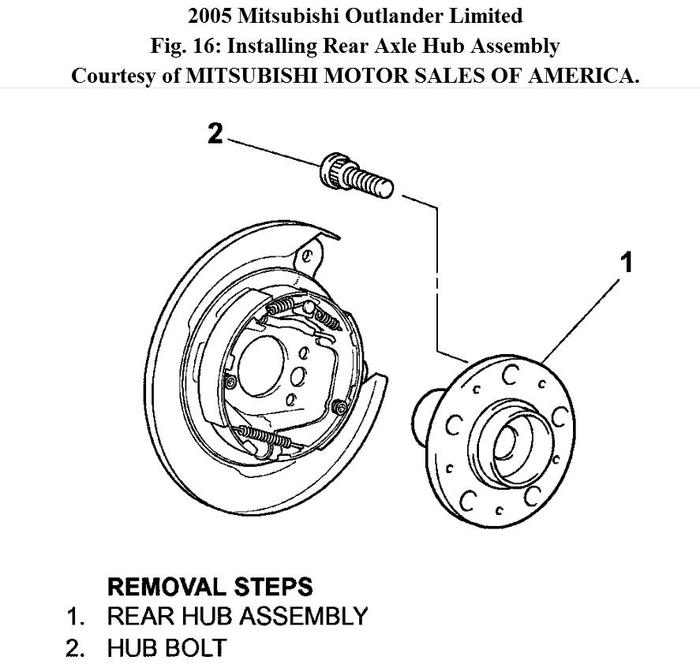 2005 Mitsubishi Outlander Limited
Fig. 16: Installing Rear Axle Hub Assembly
Courtesy of MITSUBISHI MOTOR SALES OF AMERICA.

2

1

REMOVAL STEPS
1. REAR HUB ASSEMBLY
2. HUB BOLT