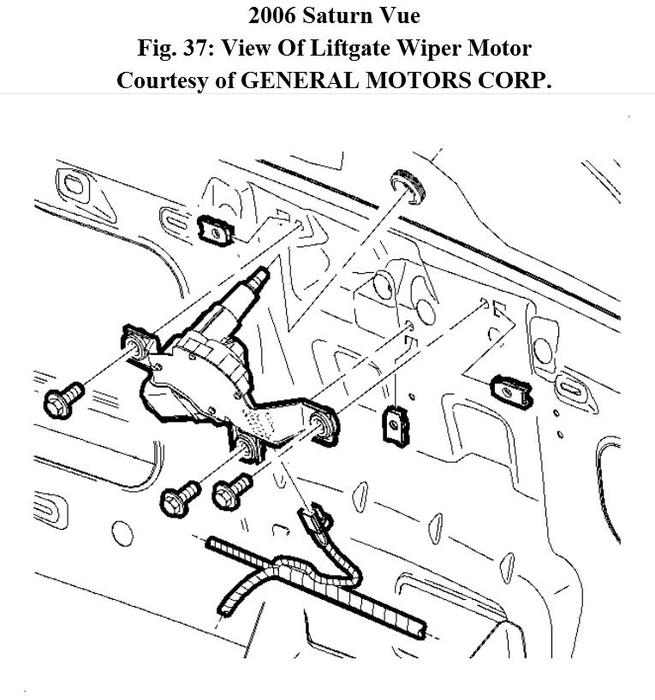 2006 Saturn Vue
Fig. 37: View Of Liftgate Wiper Motor
Courtesy of GENERAL MOTORS CORP.