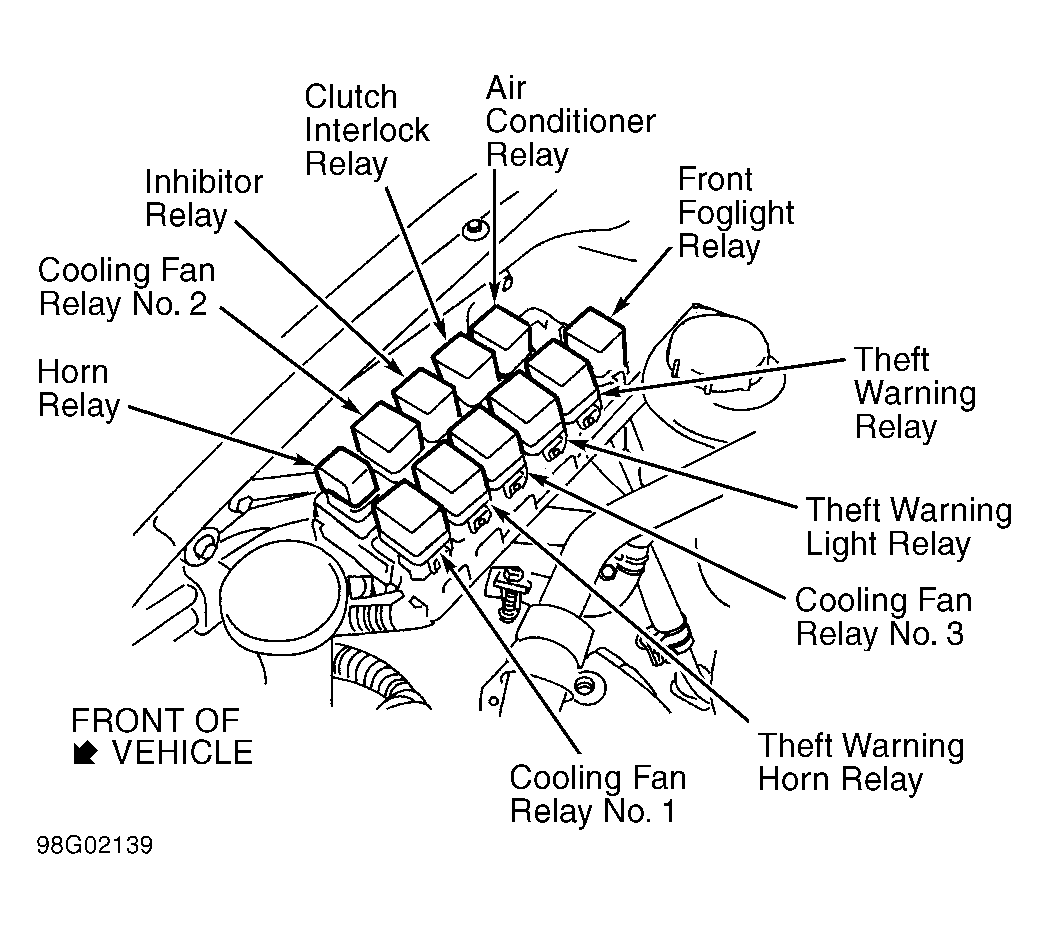 Clutch Interlock Relay

Air Conditioner Relay

Inhibitor Relay

Front Foglight Relay

Cooling Fan Relay No. 2

Horn Relay

Theft Warning Relay

Theft Warning Light Relay

Cooling Fan Relay No. 3

Theft Warning Horn Relay

Cooling Fan Relay No. 1

FRONT OF VEHICLE

98G02139