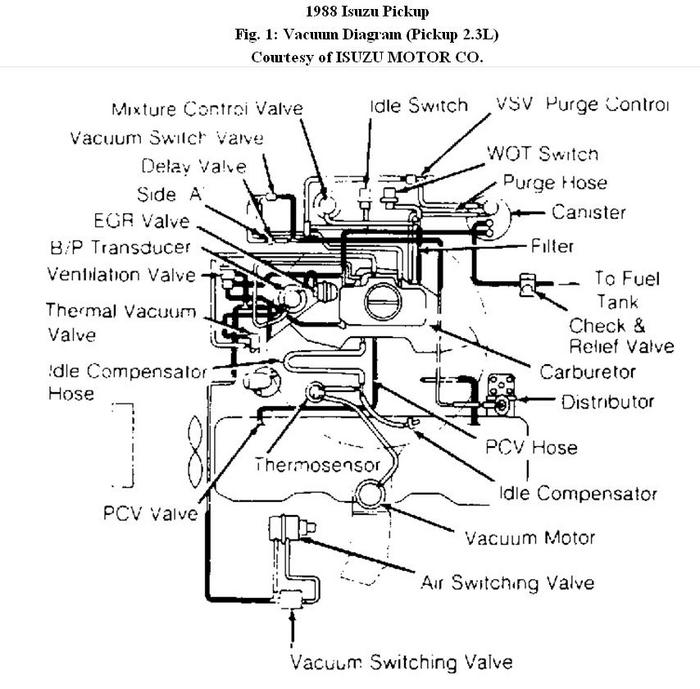 1988 Isuzu Pickup
Fig. 1: Vacuum Diagram (Pickup 2.3L)
Courtesy of ISUZU MOTOR CO.

Mixture Control Valve
Idle Switch
VSV Purge Control
Vacuum Switch Valve
WOT Switch
Delay Valve
Purge Hose
Side A
Canister
EGR Valve
B/P Transducer
Filter
Ventilation Valve
To Fuel Tank
Thermal Vacuum Valve
Check & Relief Valve
Idle Compensator Hose
Carburetor
Distributor
PCV Hose
Thermosensor
Idle Compensator
PCV Valve
Vacuum Motor
Air Switching Valve
Vacuum Switching Valve