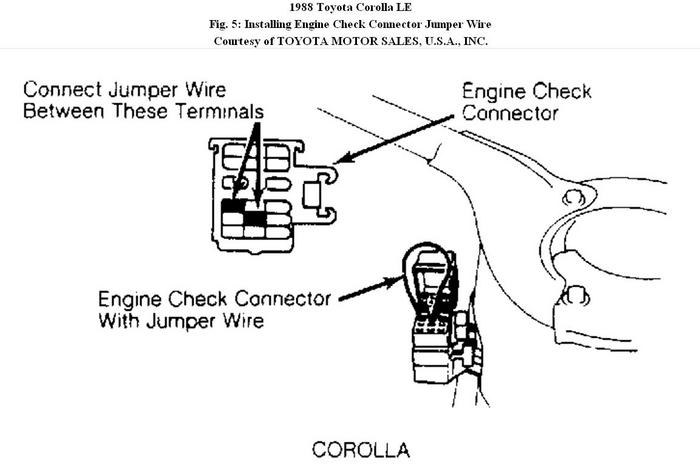 1988 Toyota Corolla LE
Fig. 5: Installing Engine Check Connector Jumper Wire
Courtesy of TOYOTA MOTOR SALES, U.S.A., INC.

Connect Jumper Wire
Between These Terminals

Engine Check
Connector

Engine Check Connector
With Jumper Wire

COROLLA