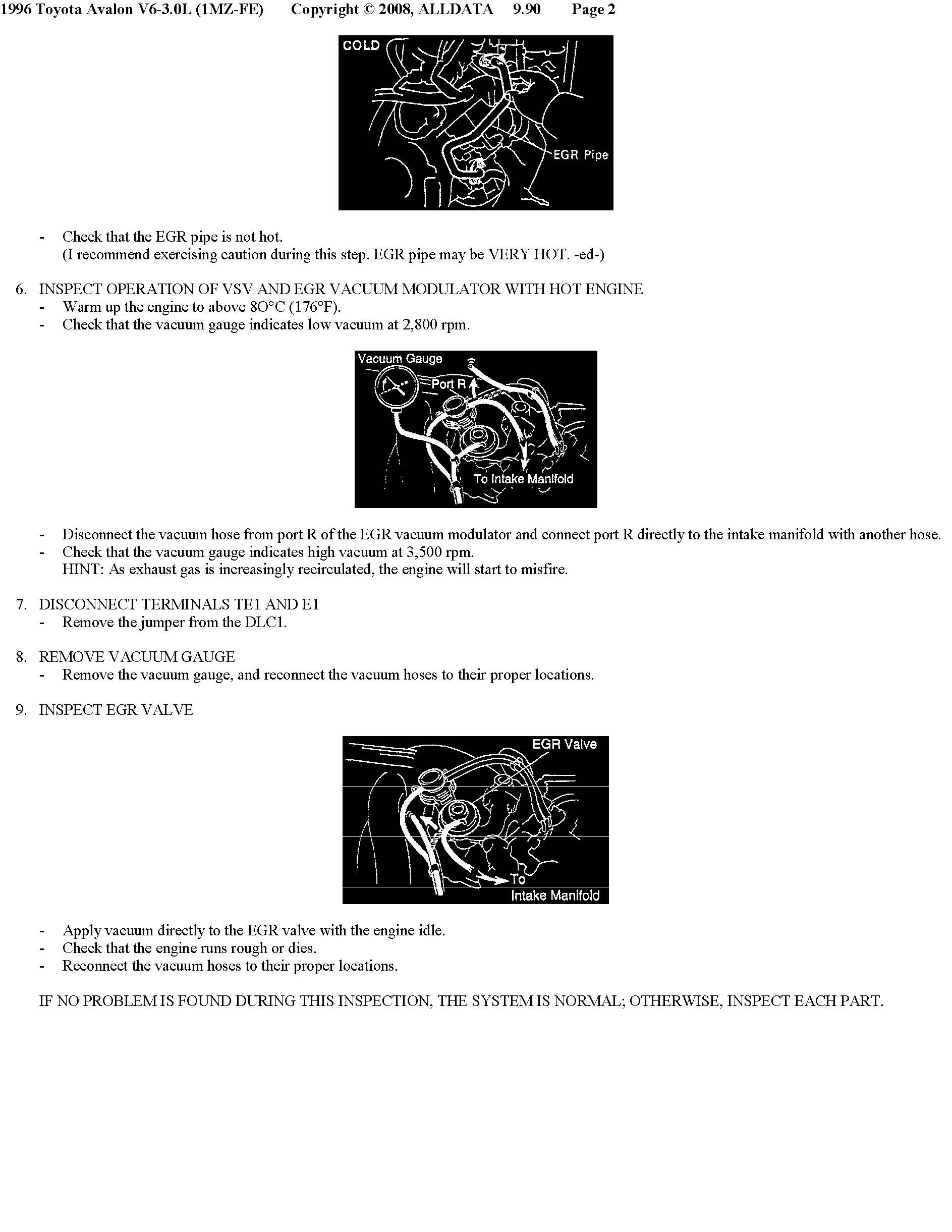 1996 Toyota Avalon V6-3.0L (1MZ-FE) Copyright © 2008, ALLDATA 9.90 Page 2

COLD

EGR Pipe

- Check that the EGR pipe is not hot.
(I recommend exercising caution during this step. EGR pipe may be VERY HOT. -ed-)

6. INSPECT OPERATION OF VSV AND EGR VACUUM MODULATOR WITH HOT ENGINE
- Warm up the engine to above 8O°C (176°F).
- Check that the vacuum gauge indicates low vacuum at 2,800 rpm.

Vacuum Gauge

Port R

To Intake Manifold

- Disconnect the vacuum hose from port R of the EGR vacuum modulator and connect port R directly to the intake manifold with another hose.
- Check that the vacuum gauge indicates high vacuum at 3,500 rpm.
HINT: As exhaust gas is increasingly recirculated, the engine will start to misfire.

7. DISCONNECT TERMINALS TE1 AND E1
- Remove the jumper from the DLC1.

8. REMOVE VACUUM GAUGE
- Remove the vacuum gauge, and reconnect the vacuum hoses to their proper locations.

9. INSPECT EGR VALVE

EGR Valve

To
Intake Manifold

- Apply vacuum directly to the EGR valve with the engine idle.
- Check that the engine runs rough or dies.
- Reconnect the vacuum hoses to their proper locations.

IF NO PROBLEM IS FOUND DURING THIS INSPECTION, THE SYSTEM IS NORMAL; OTHERWISE, INSPECT EACH PART.