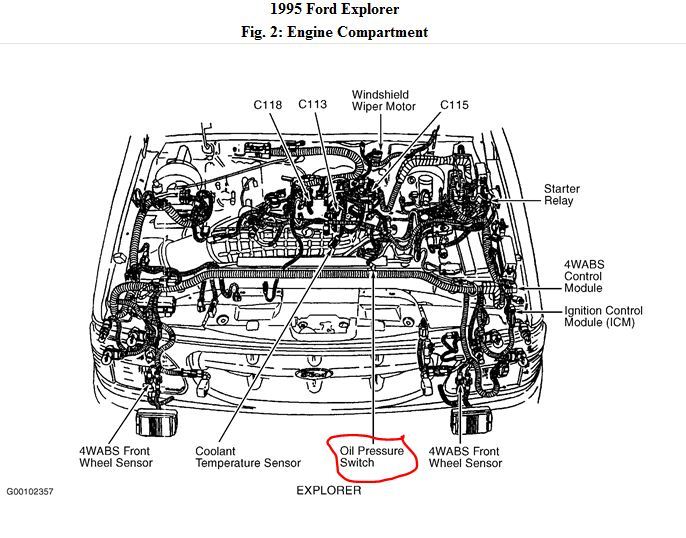 1995 Ford Explorer
Fig. 2: Engine Compartment

C118
C113
Windshield Wiper Motor
C115
Starter Relay
4WABS Control Module
Ignition Control Module (ICM)
4WABS Front Wheel Sensor
Coolant Temperature Sensor
Oil Pressure Switch
4WABS Front Wheel Sensor
G00102357
EXPLORER