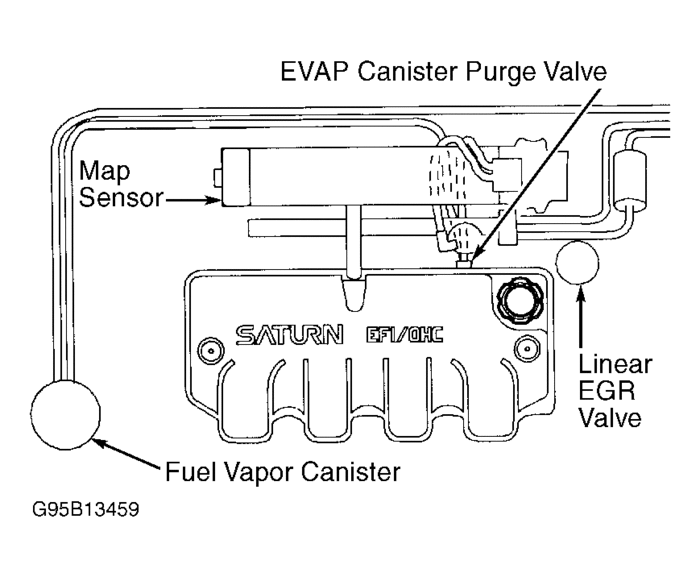 EVAP Canister Purge Valve

Map Sensor

SATURN EFI/OHC

Linear EGR Valve

Fuel Vapor Canister

G95B13459