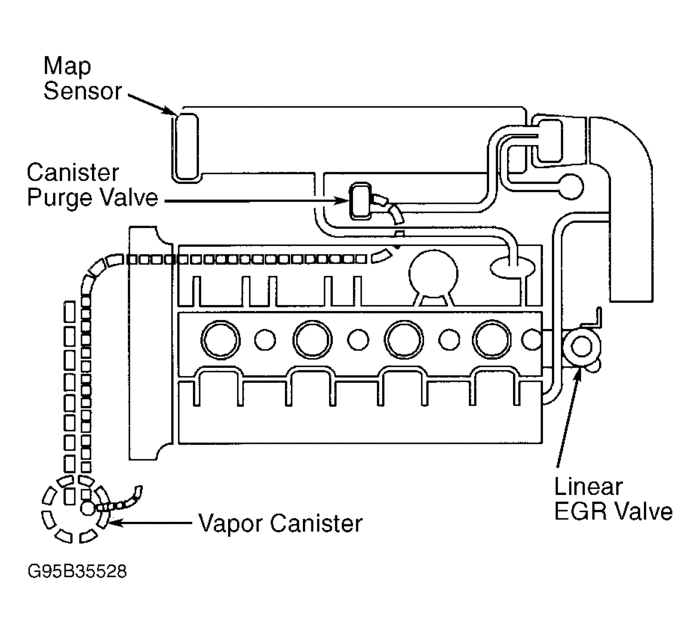 Map Sensor

Canister Purge Valve

Linear EGR Valve

Vapor Canister

G95B35528