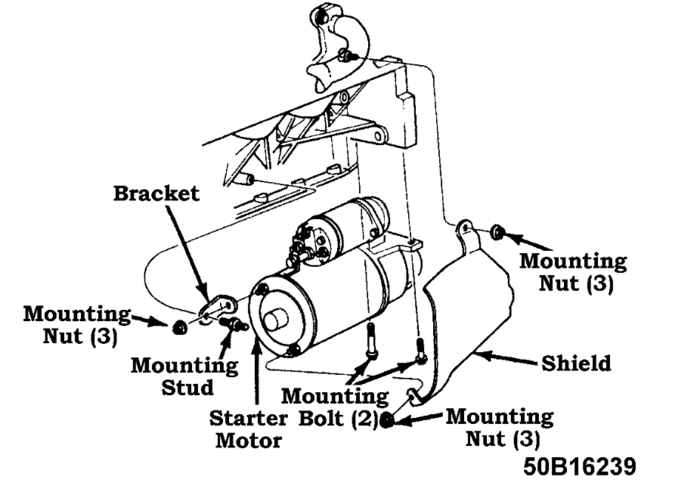 Bracket

Mounting Nut (3)

Mounting Nut (3)

Mounting Stud

Starter Motor

Mounting Bolt (2)

Shield

Mounting Nut (3)

50B16239