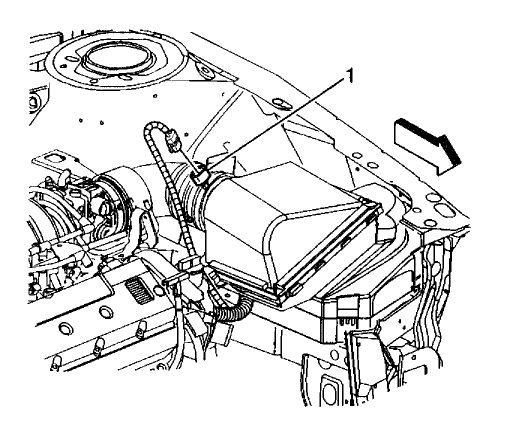 1