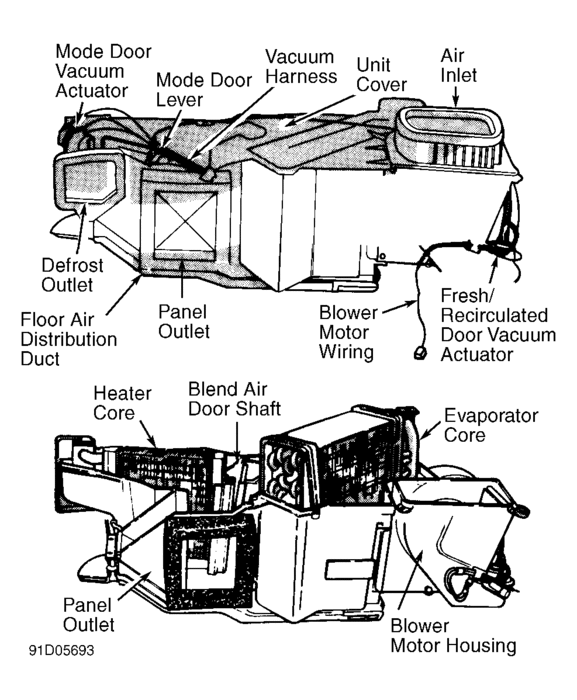 Mode Door Vacuum Actuator

Mode Door Lever

Vacuum Harness

Unit Cover

Air Inlet

Defrost Outlet

Floor Air Distribution Duct

Panel Outlet

Blower Motor Wiring

Fresh/ Recirculated Door Vacuum Actuator

Heater Core

Blend Air Door Shaft

Evaporator Core

Panel Outlet

Blower Motor Housing

91D05693