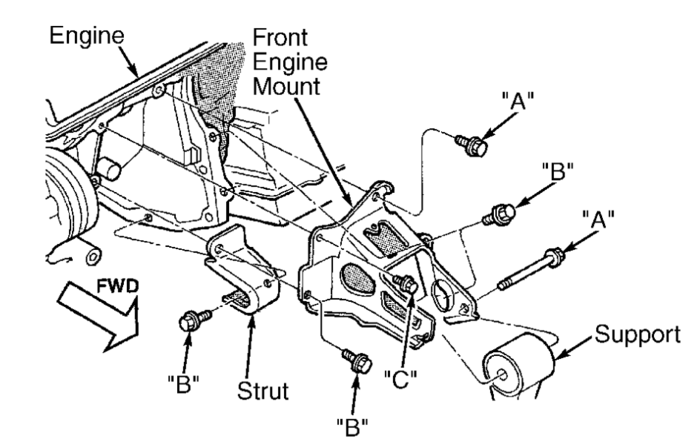 Engine
Front Engine Mount
"A"
"B"
"A"
FWD
Support
"B"
Strut
"C"
"B"