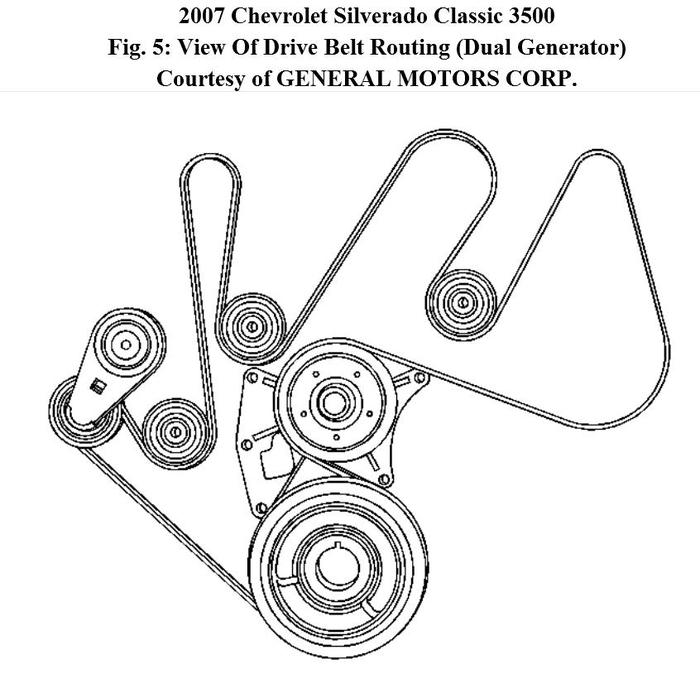 2007 Chevrolet Silverado Classic 3500
Fig. 5: View Of Drive Belt Routing (Dual Generator)
Courtesy of GENERAL MOTORS CORP.