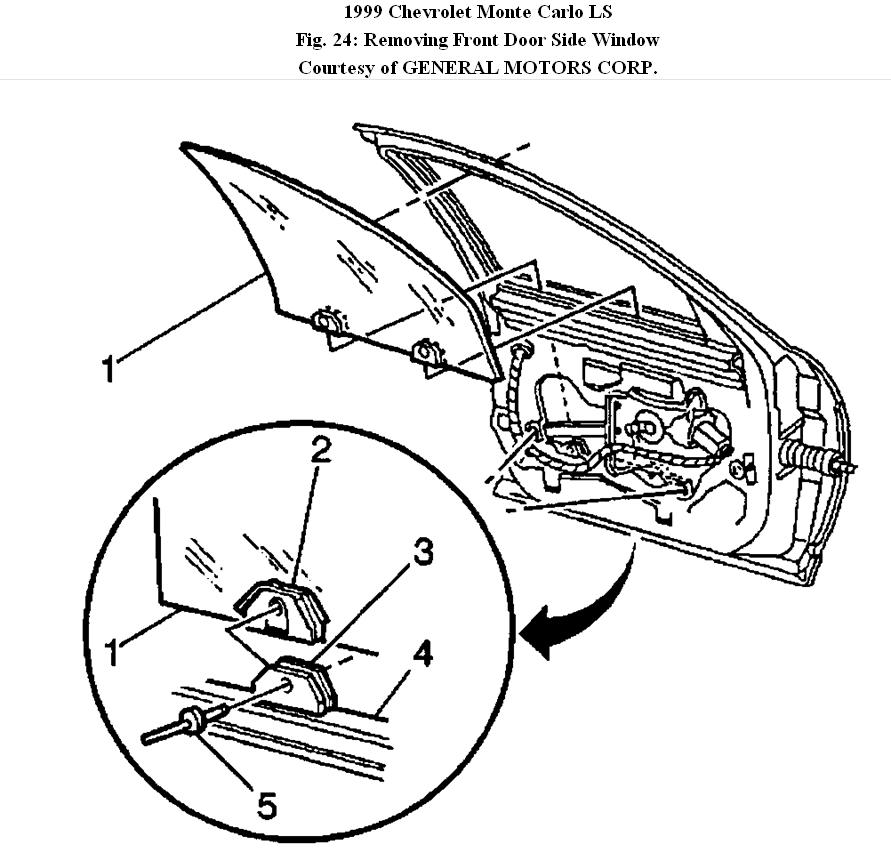 1999 Chevrolet Monte Carlo LS
Fig. 24: Removing Front Door Side Window
Courtesy of GENERAL MOTORS CORP.

1
2
3
1
4
5