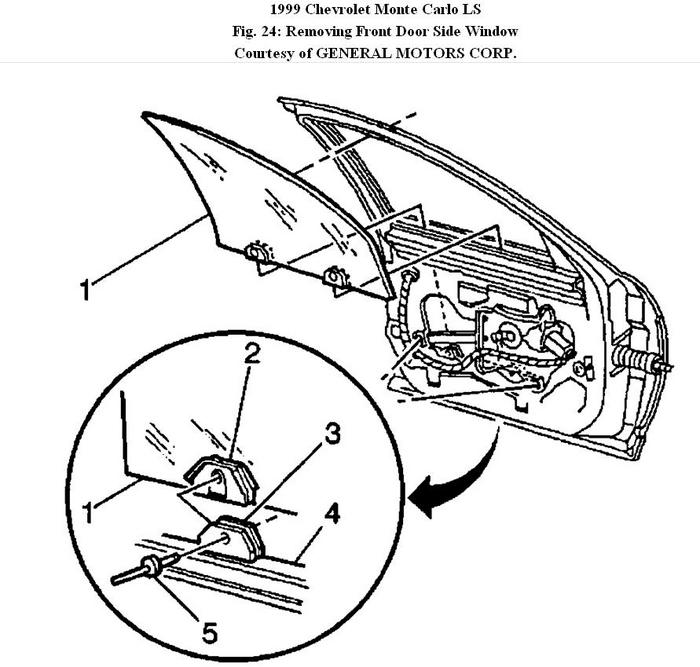 1999 Chevrolet Monte Carlo LS
Fig. 24: Removing Front Door Side Window
Courtesy of GENERAL MOTORS CORP.

1
2
3
1
4
5