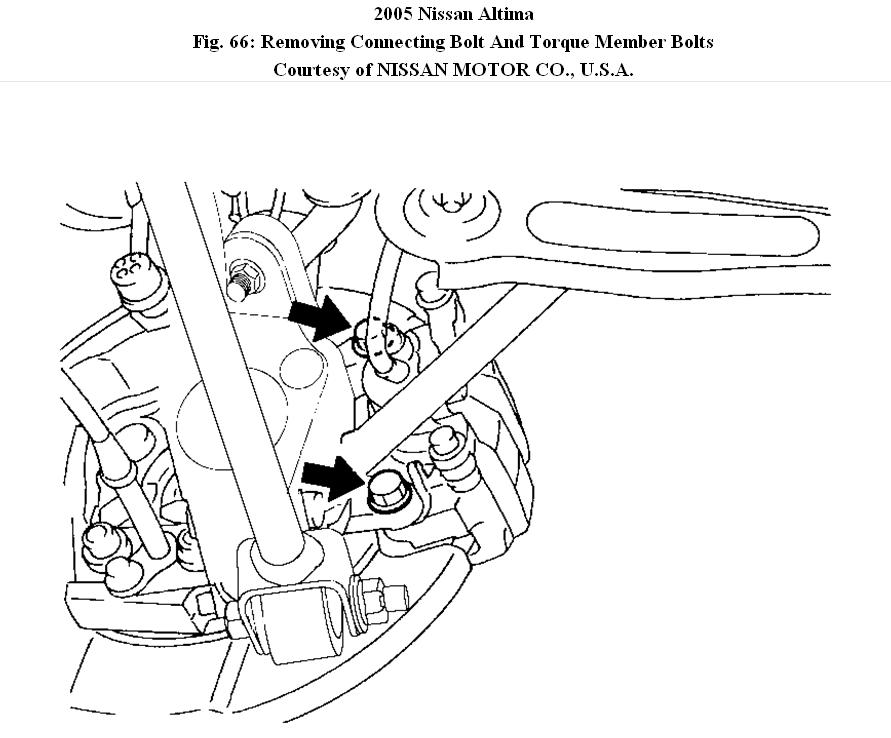 2005 Nissan Altima
Fig. 66: Removing Connecting Bolt And Torque Member Bolts
Courtesy of NISSAN MOTOR CO., U.S.A.