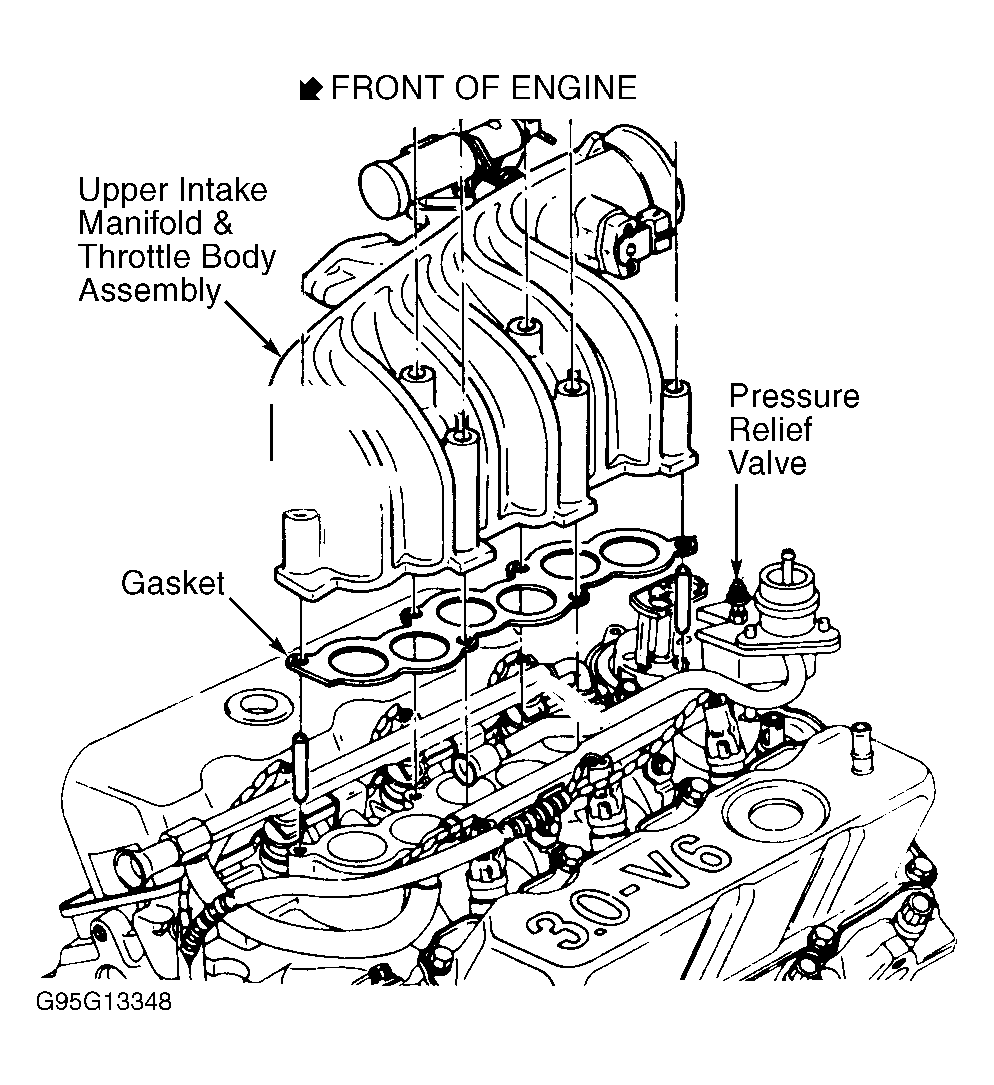 FRONT OF ENGINE

Upper Intake Manifold & Throttle Body Assembly

Pressure Relief Valve

Gasket

3.0-V6

G95G13348