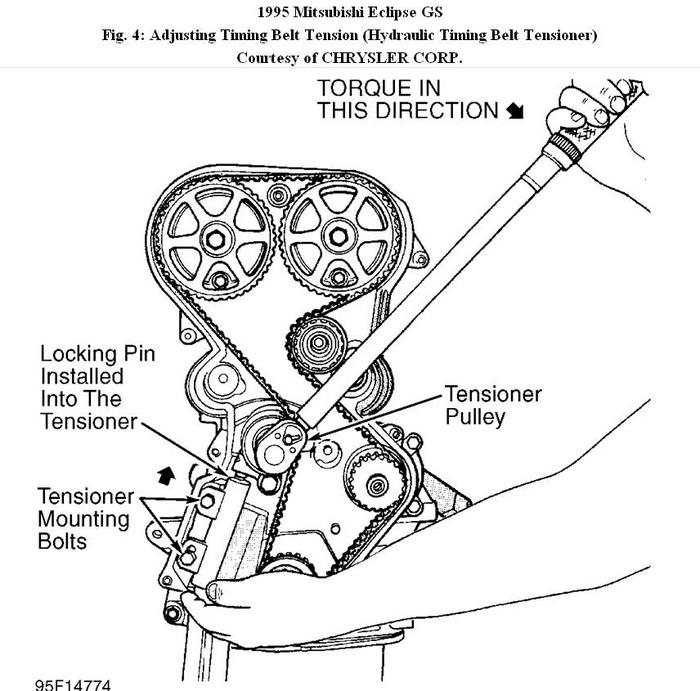 1995 Mitsubishi Eclipse GS
Fig. 4: Adjusting Timing Belt Tension (Hydraulic Timing Belt Tensioner)
Courtesy of CHRYSLER CORP.

TORQUE IN THIS DIRECTION

Locking Pin Installed Into The Tensioner

Tensioner Pulley

Tensioner Mounting Bolts

95F14774