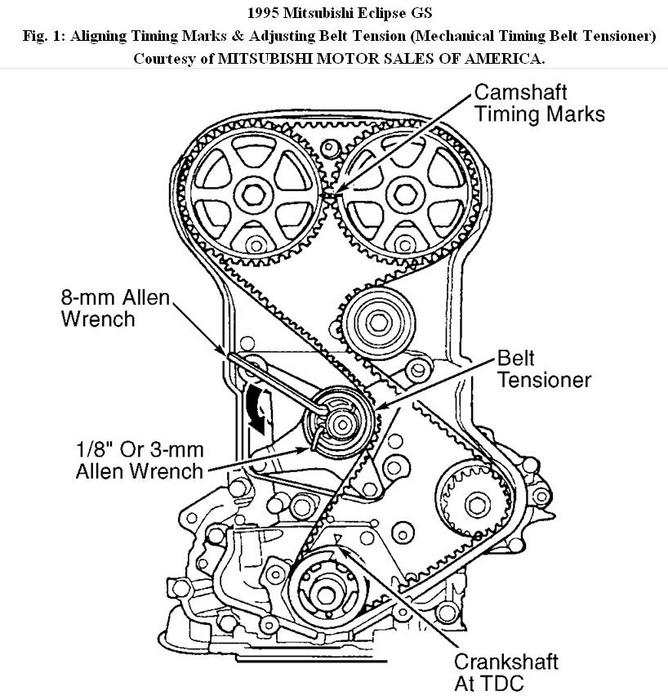 1995 Mitsubishi Eclipse GS
Fig. 1: Aligning Timing Marks & Adjusting Belt Tension (Mechanical Timing Belt Tensioner)
Courtesy of MITSUBISHI MOTOR SALES OF AMERICA.

Camshaft Timing Marks

8-mm Allen Wrench

Belt Tensioner

1/8" Or 3-mm Allen Wrench

Crankshaft At TDC