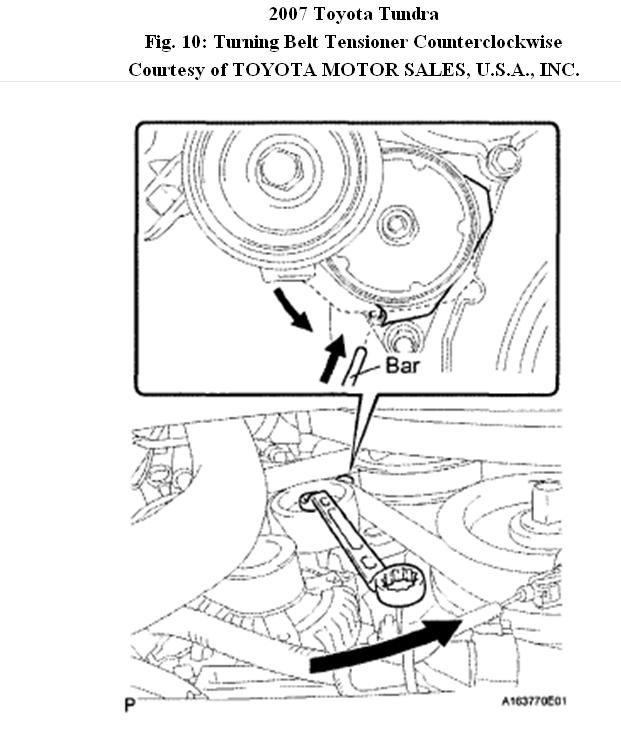 2007 Toyota Tundra
Fig. 10: Turning Belt Tensioner Counterclockwise
Courtesy of TOYOTA MOTOR SALES, U.S.A., INC.

Bar

P

A163770E01