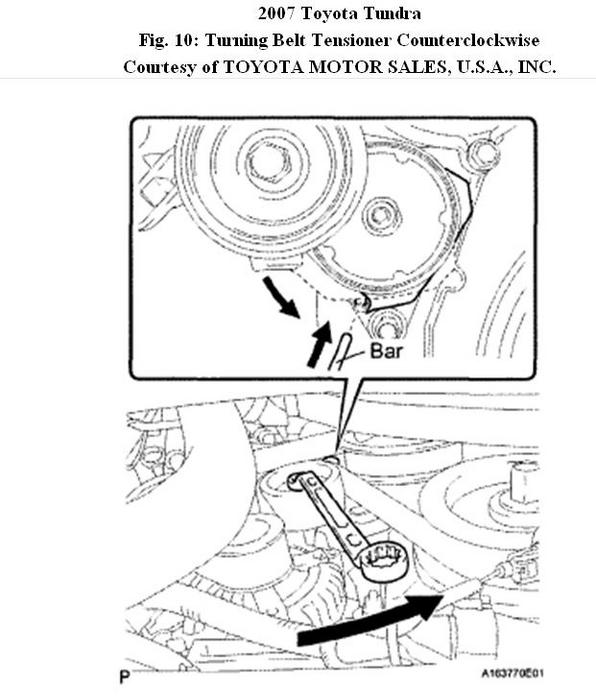 2007 Toyota Tundra
Fig. 10: Turning Belt Tensioner Counterclockwise
Courtesy of TOYOTA MOTOR SALES, U.S.A., INC.

Bar

P

A163770E01