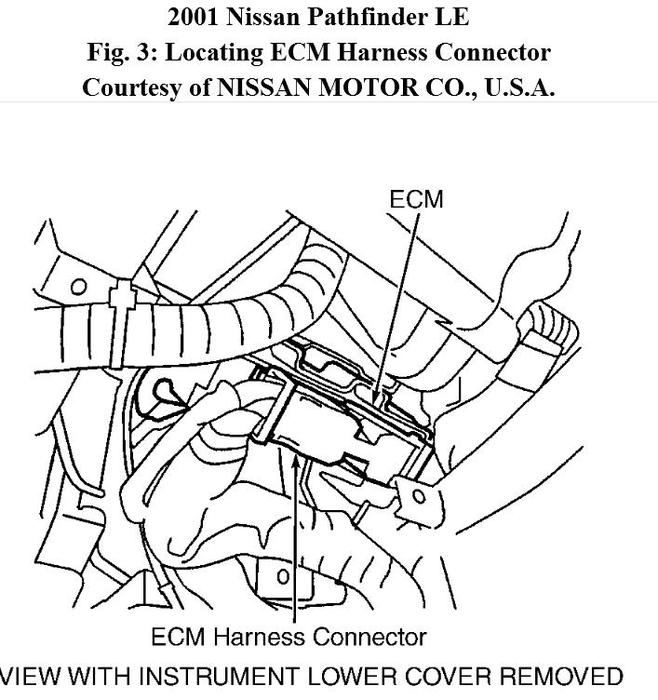 2001 Nissan Pathfinder LE
Fig. 3: Locating ECM Harness Connector
Courtesy of NISSAN MOTOR CO., U.S.A.

ECM

ECM Harness Connector

VIEW WITH INSTRUMENT LOWER COVER REMOVED