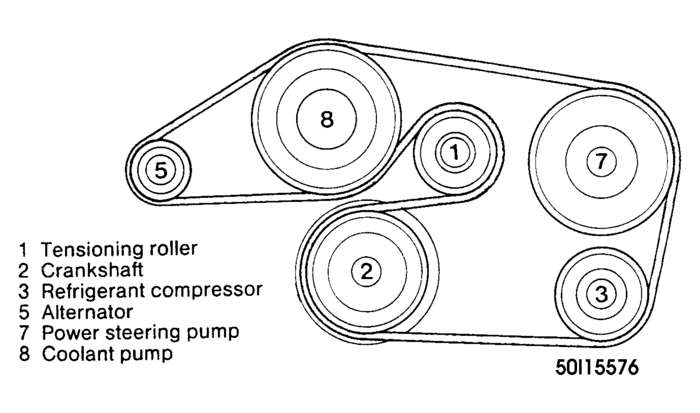 8

5

1

7

2

3

1 Tensioning roller
2 Crankshaft
3 Refrigerant compressor
5 Alternator
7 Power steering pump
8 Coolant pump

50I15576