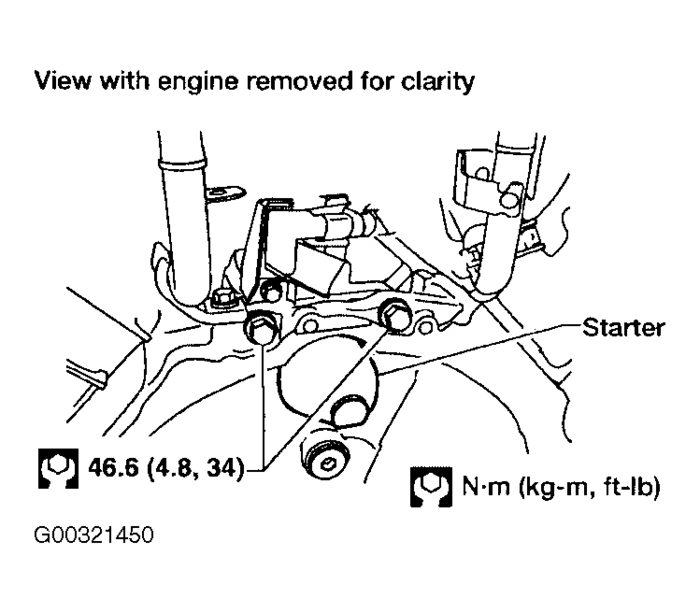 View with engine removed for clarity

Starter

46.6 (4.8, 34)

N·m (kg-m, ft-lb)

G00321450