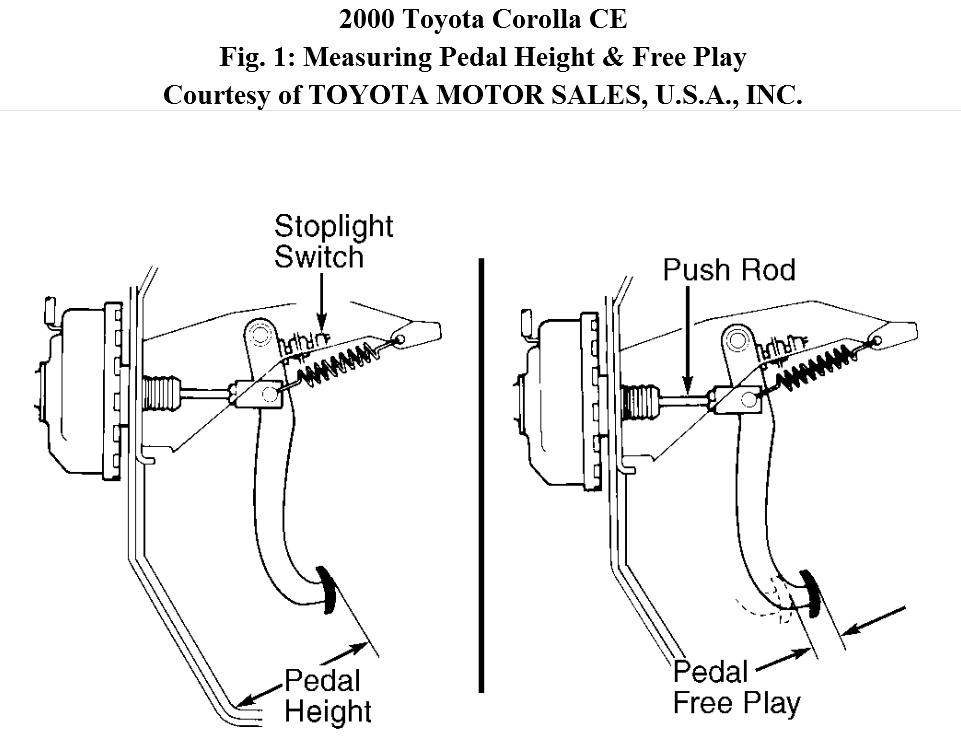 2000 Toyota Corolla CE
Fig. 1: Measuring Pedal Height & Free Play
Courtesy of TOYOTA MOTOR SALES, U.S.A., INC.

Stoplight Switch

Pedal Height

Push Rod

Pedal Free Play