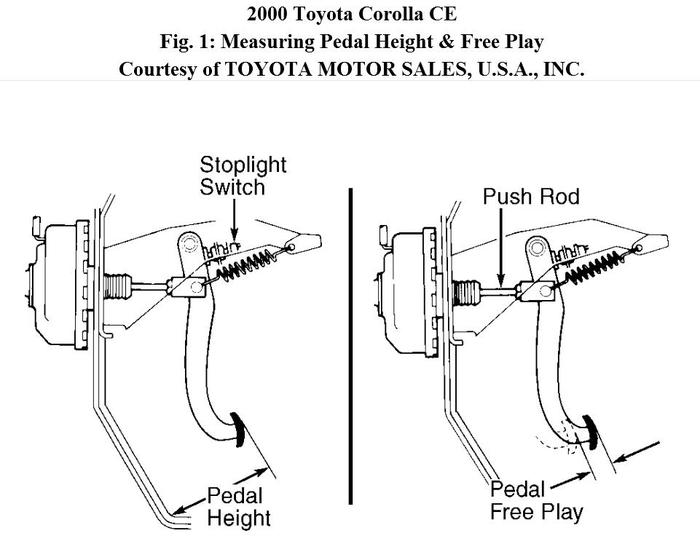 2000 Toyota Corolla CE
Fig. 1: Measuring Pedal Height & Free Play
Courtesy of TOYOTA MOTOR SALES, U.S.A., INC.

Stoplight Switch

Pedal Height

Push Rod

Pedal Free Play