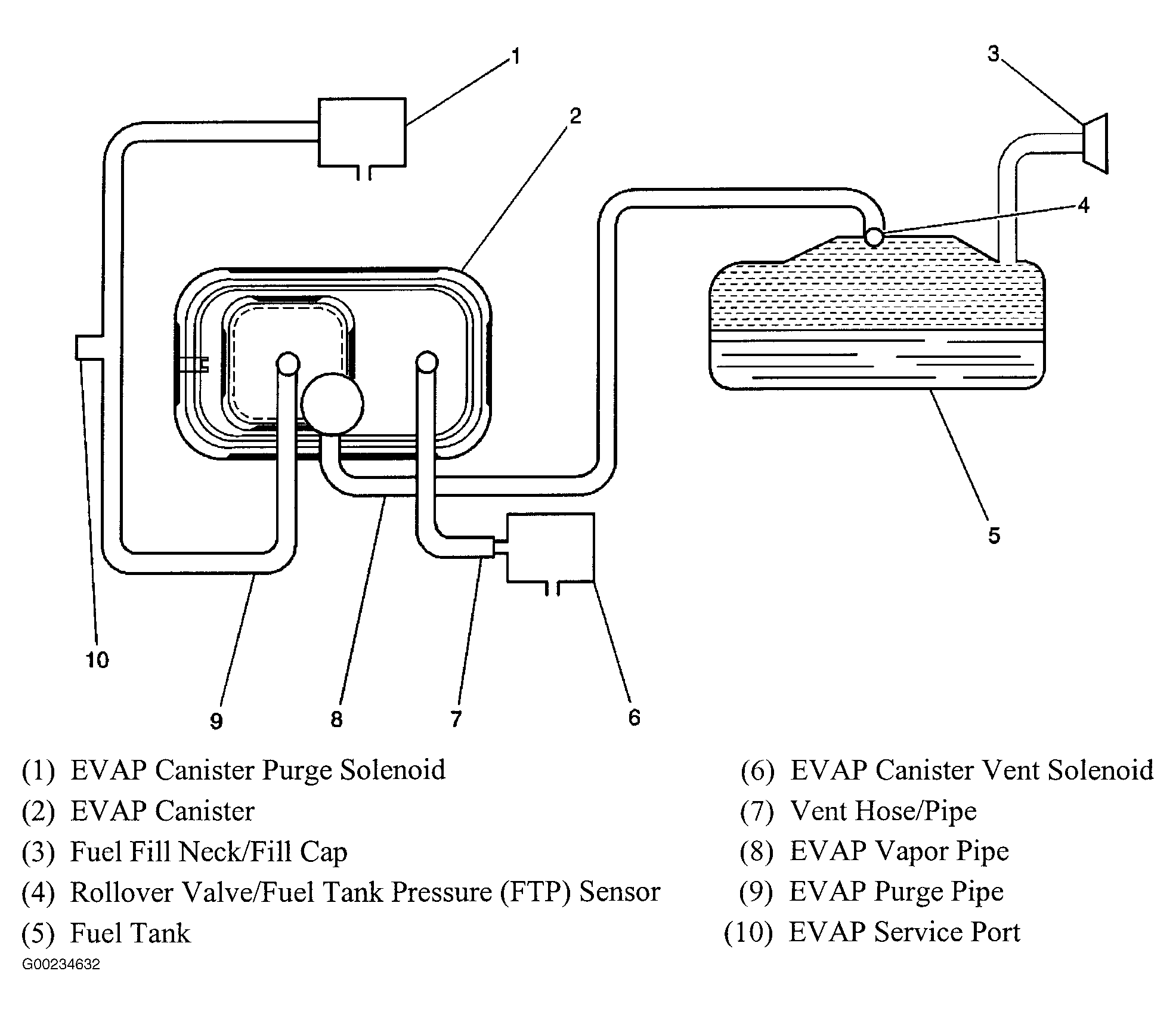 1
2
3
4
5
10
9
8
7
6

(1) EVAP Canister Purge Solenoid
(2) EVAP Canister
(3) Fuel Fill Neck/Fill Cap
(4) Rollover Valve/Fuel Tank Pressure (FTP) Sensor
(5) Fuel Tank

(6) EVAP Canister Vent Solenoid
(7) Vent Hose/Pipe
(8) EVAP Vapor Pipe
(9) EVAP Purge Pipe
(10) EVAP Service Port

G00234632